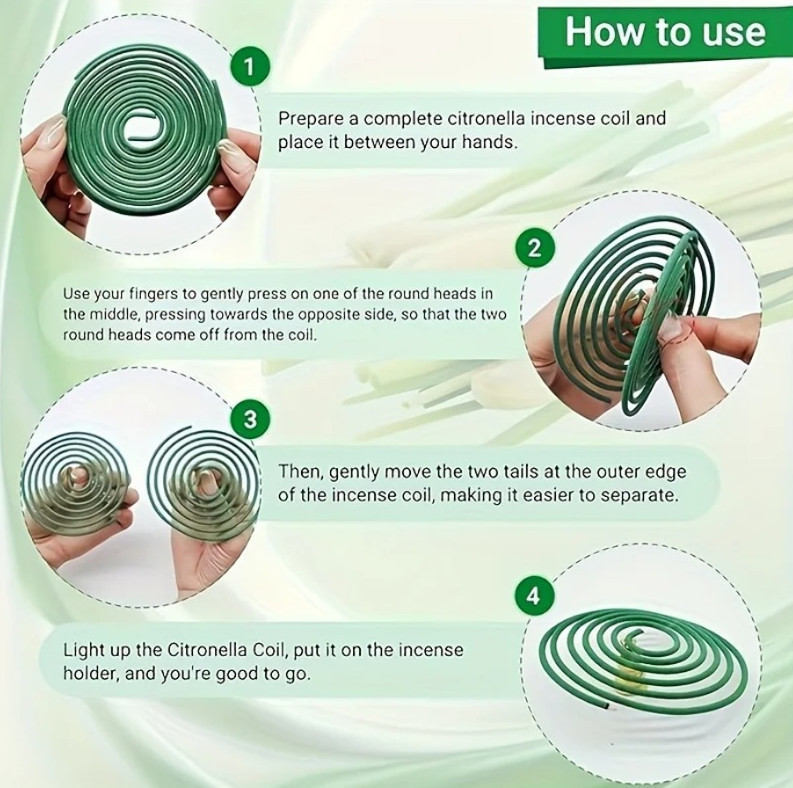 How to use

1

Prepare a complete citronella incense coil and place it between your hands.

2

Use your fingers to gently press on one of the round heads in the middle, pressing towards the opposite side, so that the two round heads come off from the coil.

3

Then, gently move the two tails at the outer edge of the incense coil, making it easier to separate.

4

Light up the Citronella Coil, put it on the incense holder, and you're good to go.