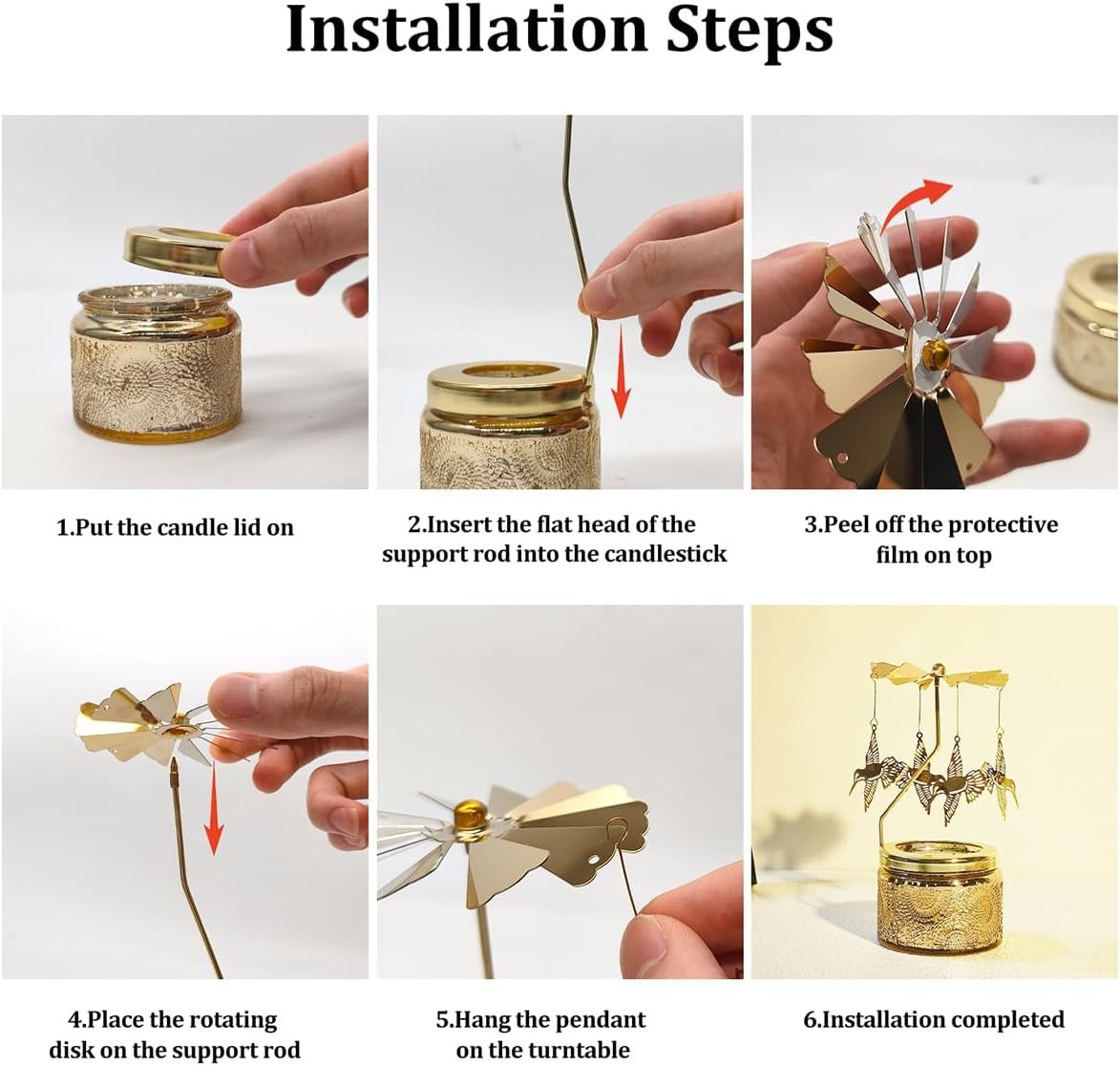 Installation Steps

1.Put the candle lid on

2.Insert the flat head of the support rod into the candlestick

3.Peel off the protective film on top

4.Place the rotating disk on the support rod

5.Hang the pendant on the turntable

6.Installation completed