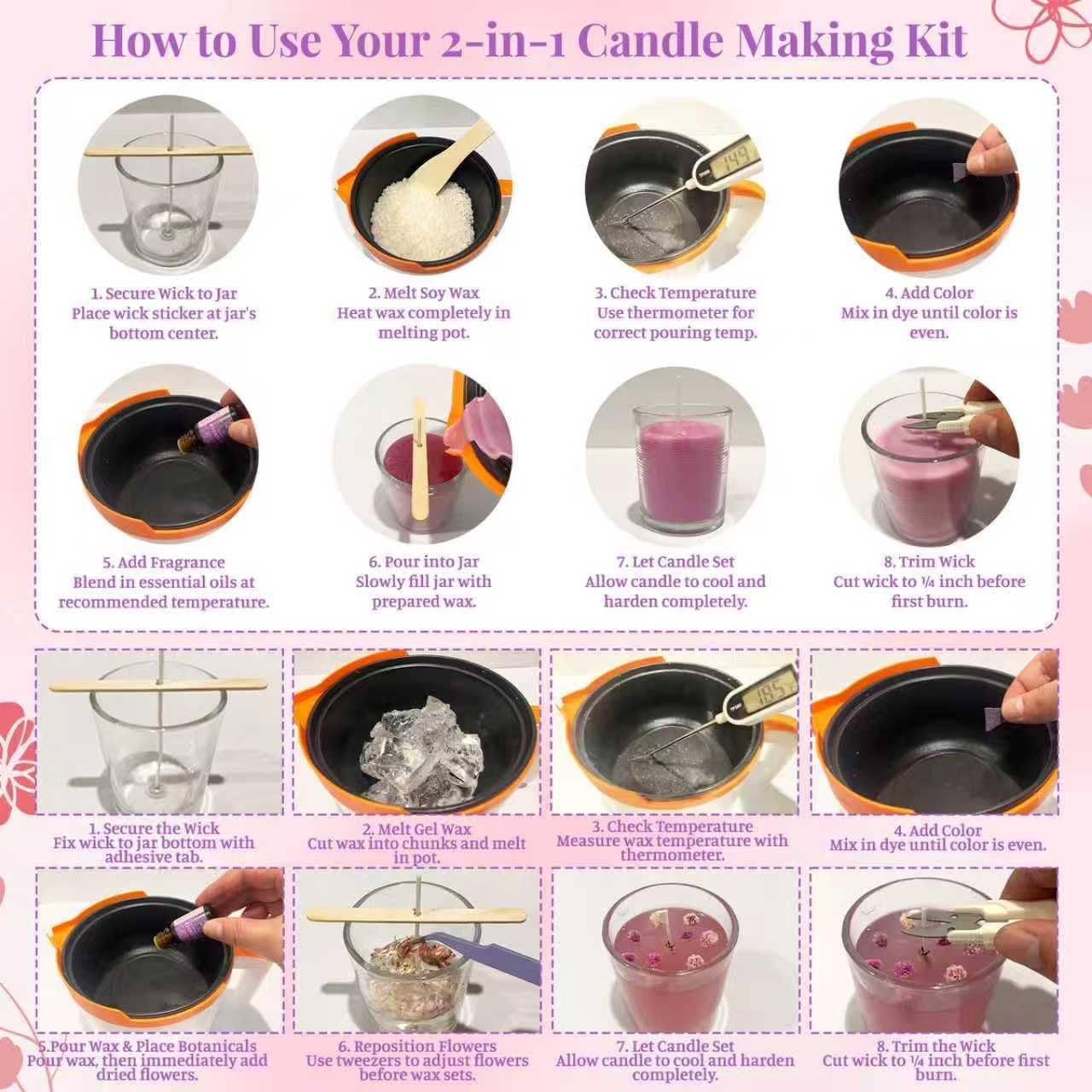 How to Use Your 2-in-1 Candle Making Kit

1. Secure Wick to Jar
Place wick sticker at jar's bottom center.

2. Melt Soy Wax
Heat wax completely in melting pot.

149

3. Check Temperature
Use thermometer for correct pouring temp.

4. Add Color
Mix in dye until color is even.

5. Add Fragrance
Blend in essential oils at recommended temperature.

6. Pour into Jar
Slowly fill jar with prepared wax.

7. Let Candle Set
Allow candle to cool and harden completely.

8. Trim Wick
Cut wick to ¼ inch before first burn.

1. Secure the Wick
Fix wick to jar bottom with adhesive tab.

2. Melt Gel Wax
Cut wax into chunks and melt in pot.

185

3. Check Temperature
Measure wax temperature with thermometer.

4. Add Color
Mix in dye until color is even.

5.Pour Wax & Place Botanicals
Pour wax, then immediately add dried flowers.

6. Reposition Flowers
Use tweezers to adjust flowers before wax sets.

7. Let Candle Set
Allow candle to cool and harden completely.

8. Trim the Wick
Cut wick to ¼ inch before first burn.