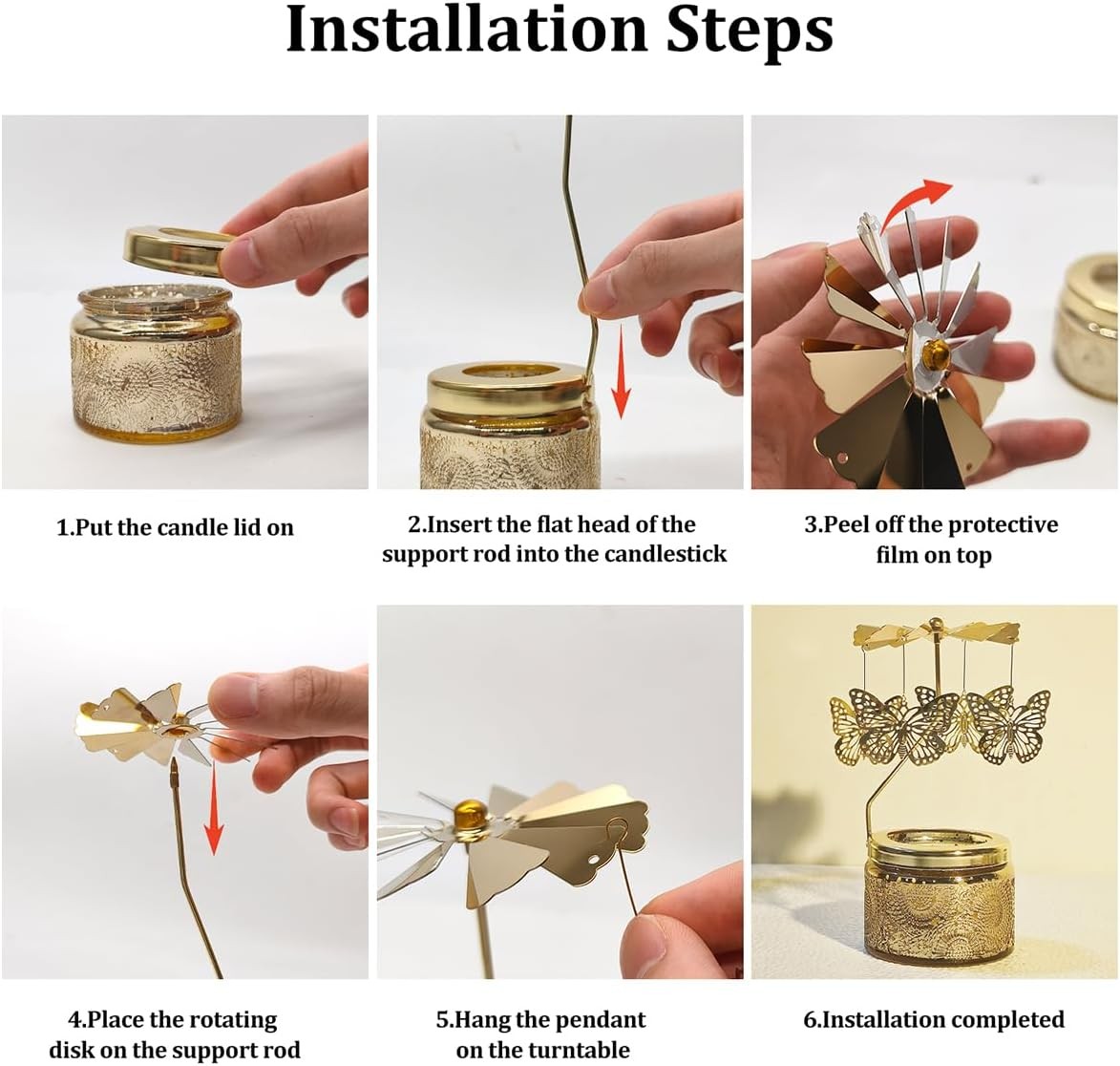 Installation Steps

1.Put the candle lid on

2.Insert the flat head of the support rod into the candlestick

3.Peel off the protective film on top

4.Place the rotating disk on the support rod

5.Hang the pendant on the turntable

6.Installation completed