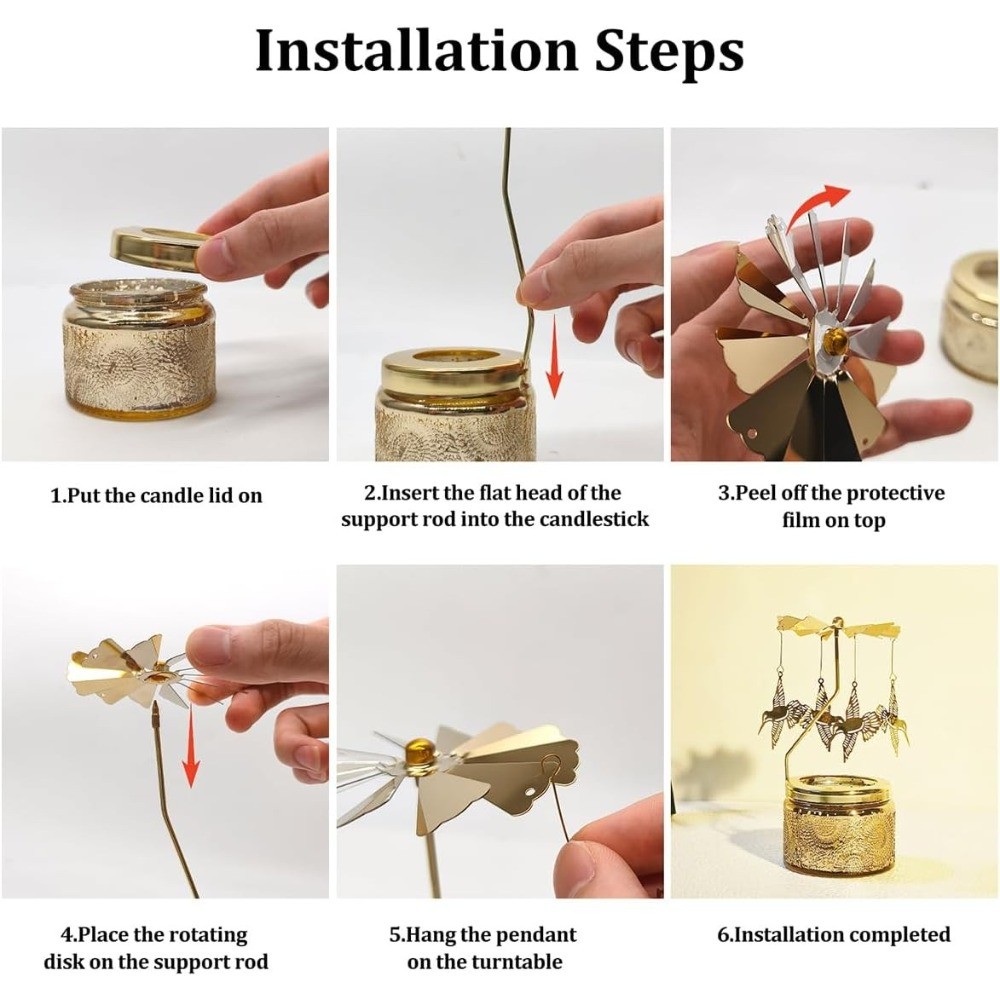 Installation Steps

1.Put the candle lid on

2.Insert the flat head of the support rod into the candlestick

3.Peel off the protective film on top

4.Place the rotating disk on the support rod

5.Hang the pendant on the turntable

6.Installation completed