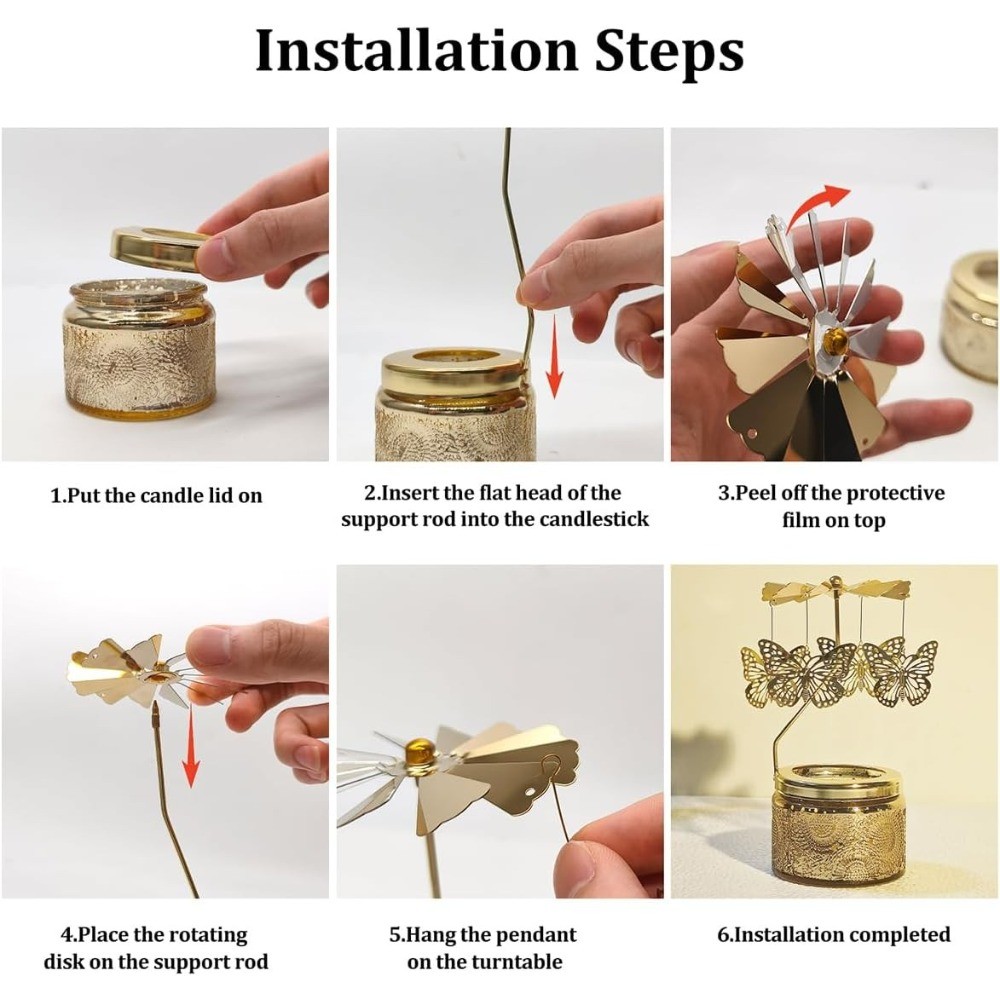 Installation Steps

1.Put the candle lid on

2.Insert the flat head of the support rod into the candlestick

3.Peel off the protective film on top

4.Place the rotating disk on the support rod

5.Hang the pendant on the turntable

6.Installation completed