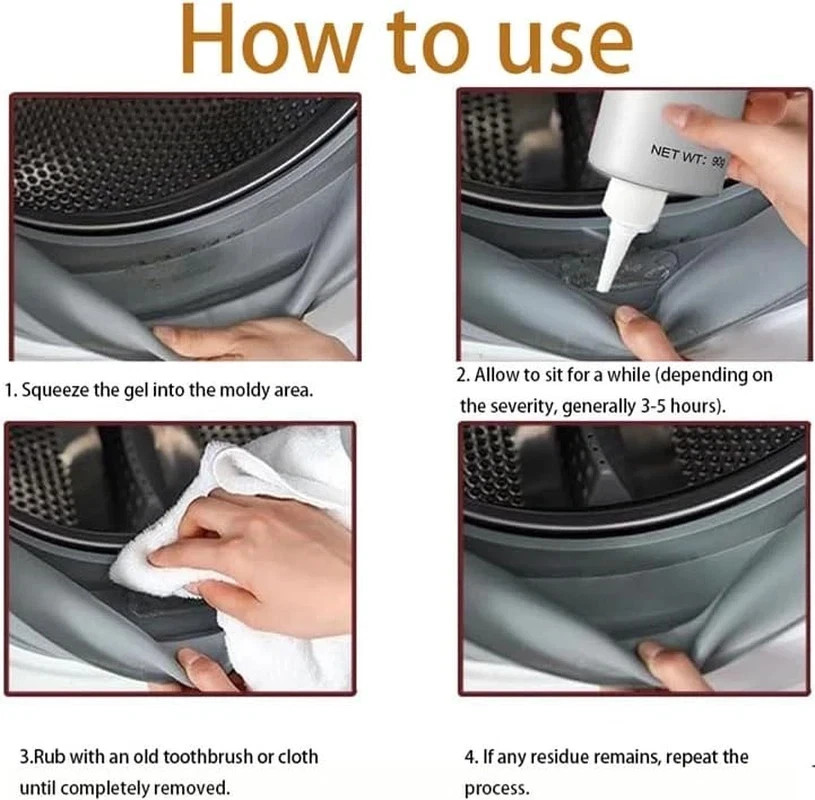 How to use

NET WT: 90g

1. Squeeze the gel into the moldy area.

2. Allow to sit for a while (depending on the severity, generally 3-5 hours).

3.Rub with an old toothbrush or cloth until completely removed.

4. If any residue remains, repeat the process.